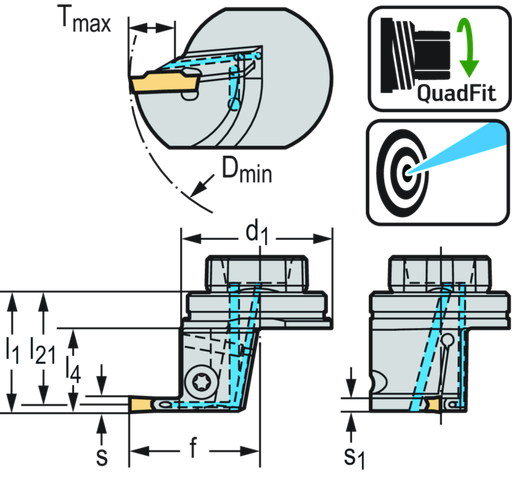 $T_{max}$

QuadFit

$D_{min}$

$d_1$

$l_1$ $l_{21}$ $l_4$

s

f

$s_1$