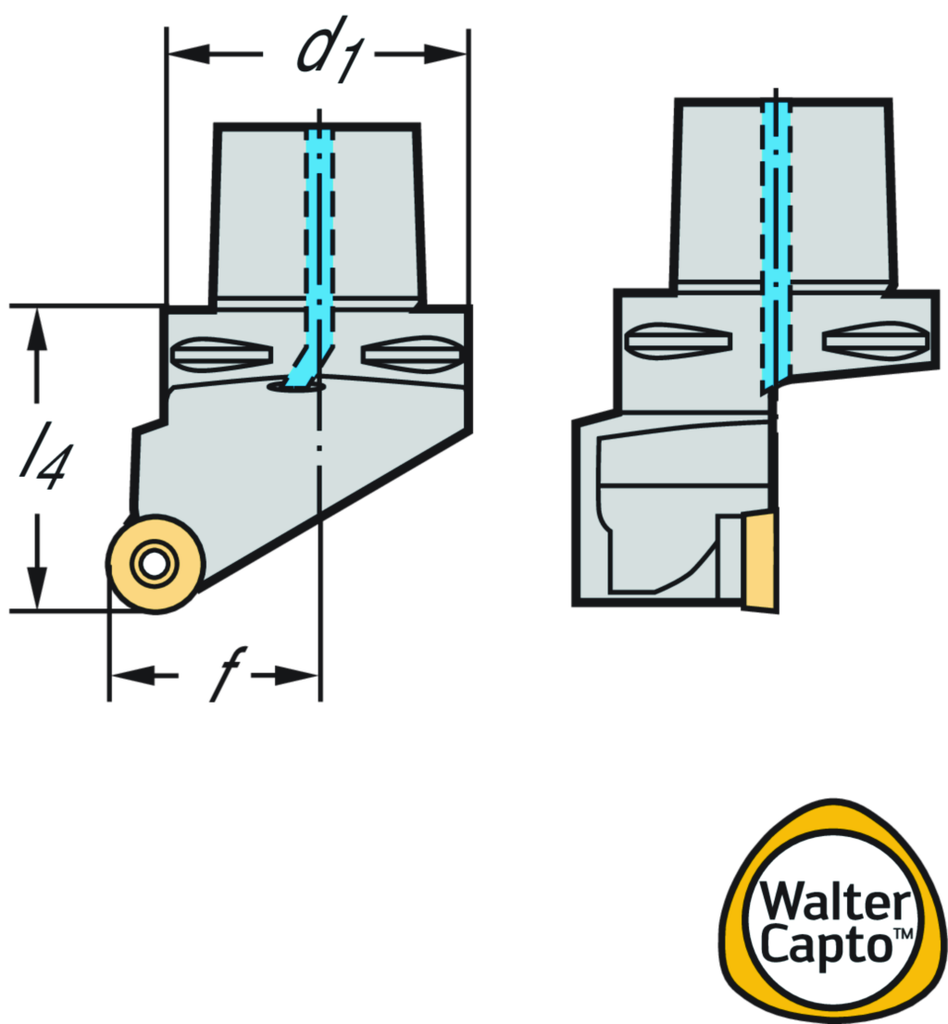 $d_1$

$l_4$

$f$

Walter Capto™