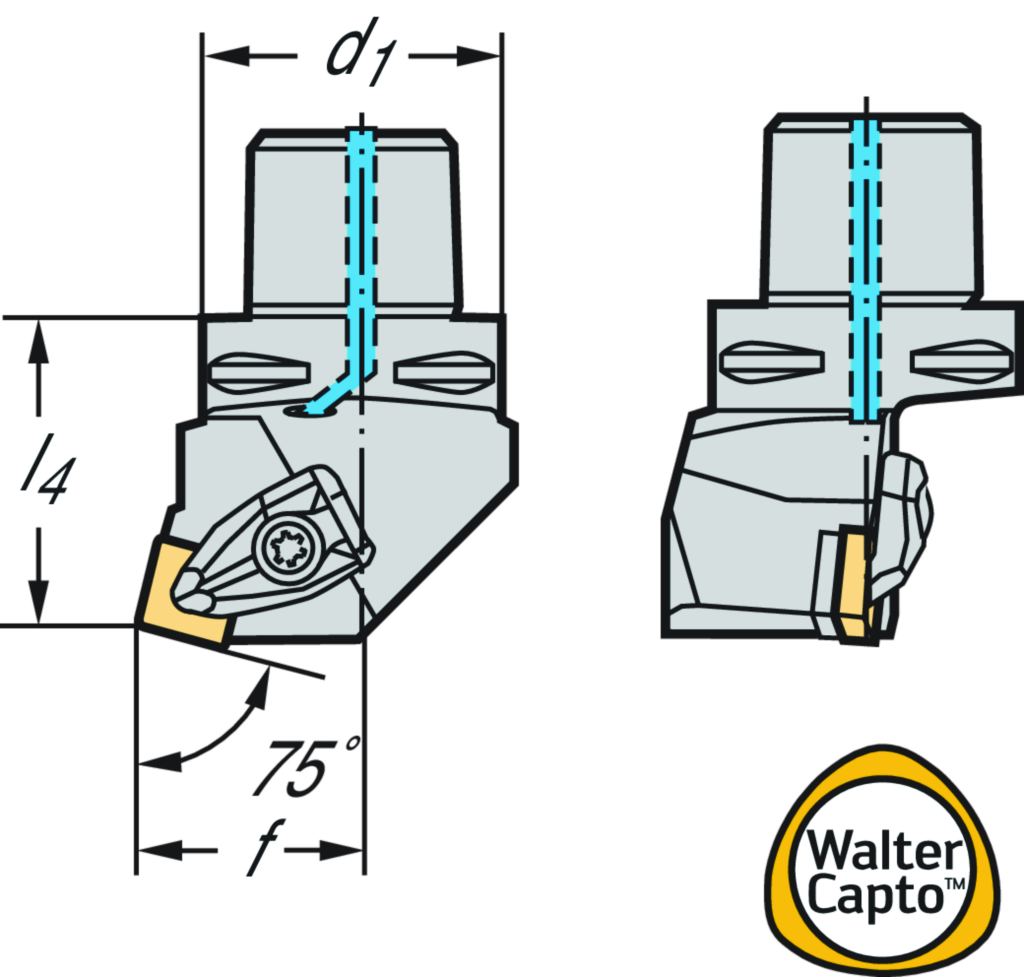 $d_1$

$l_4$

$75°$

$f$

Walter Capto™