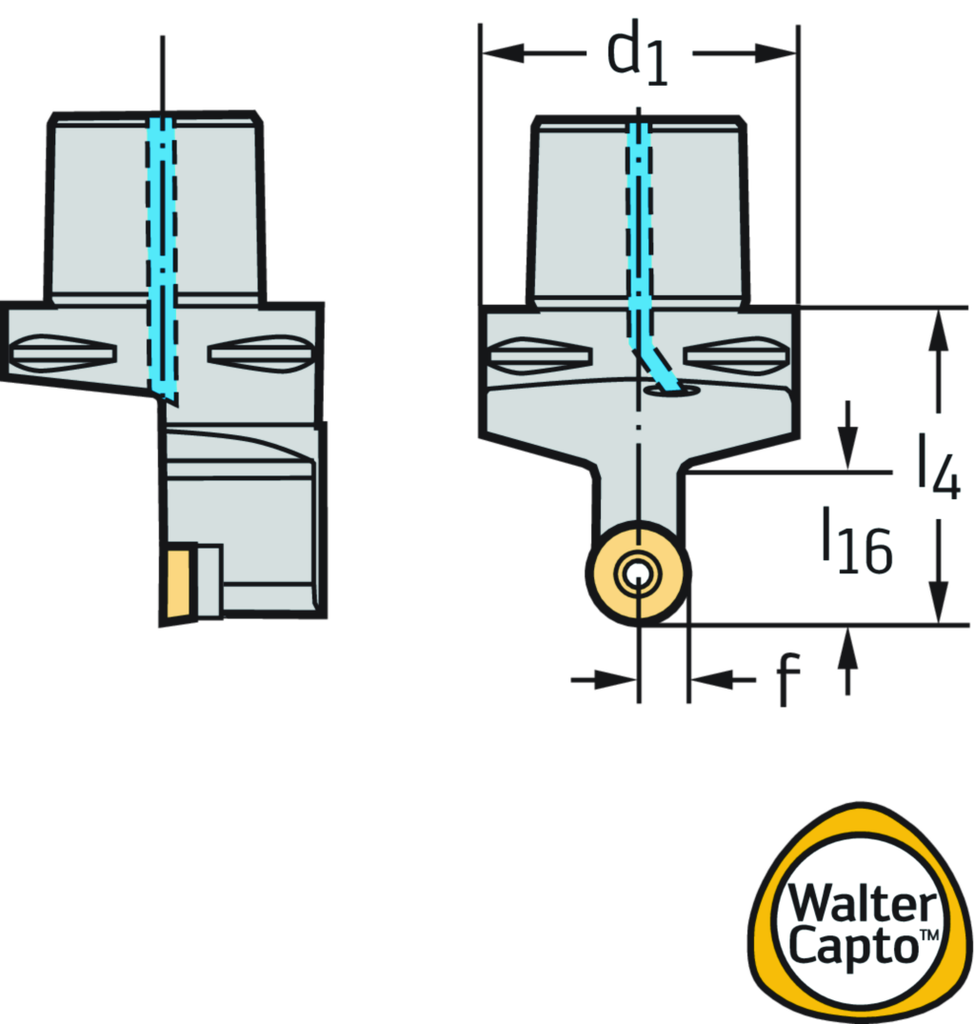 $d_1$

$l_4$

$l_{16}$

f

Walter
Capto™