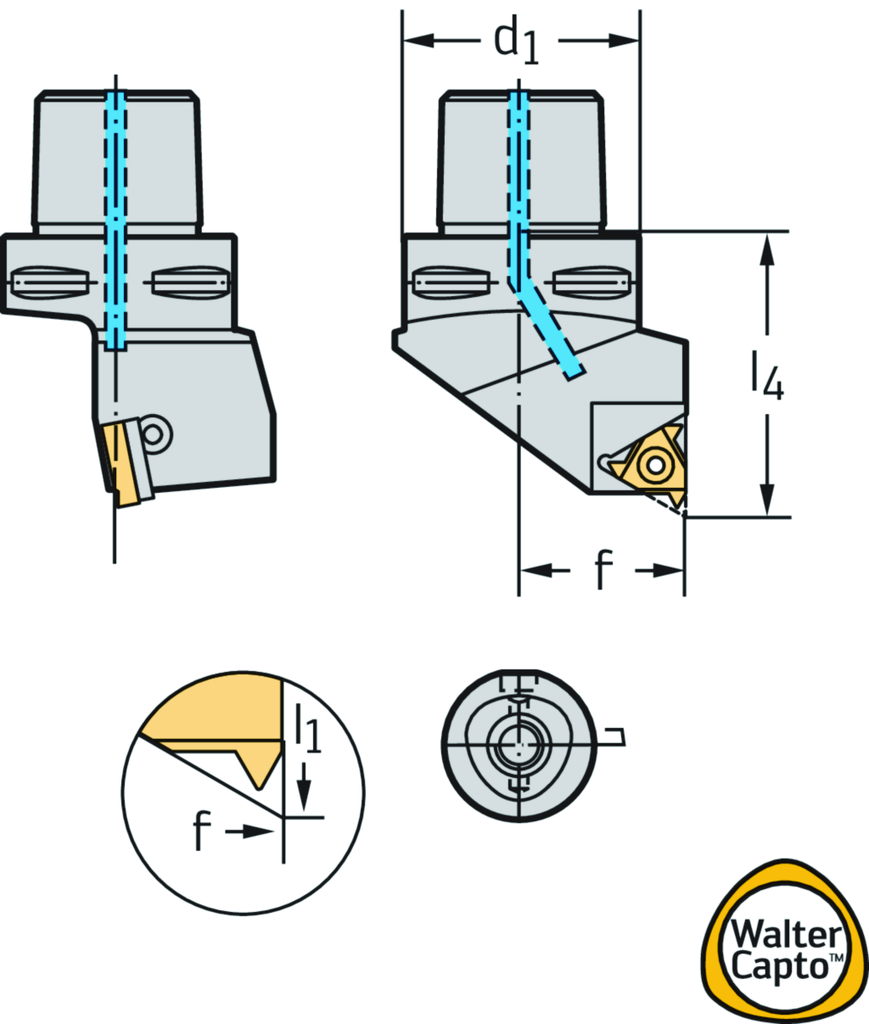 $d_1$

$l_4$

f

$l_1$

f

Walter Capto™