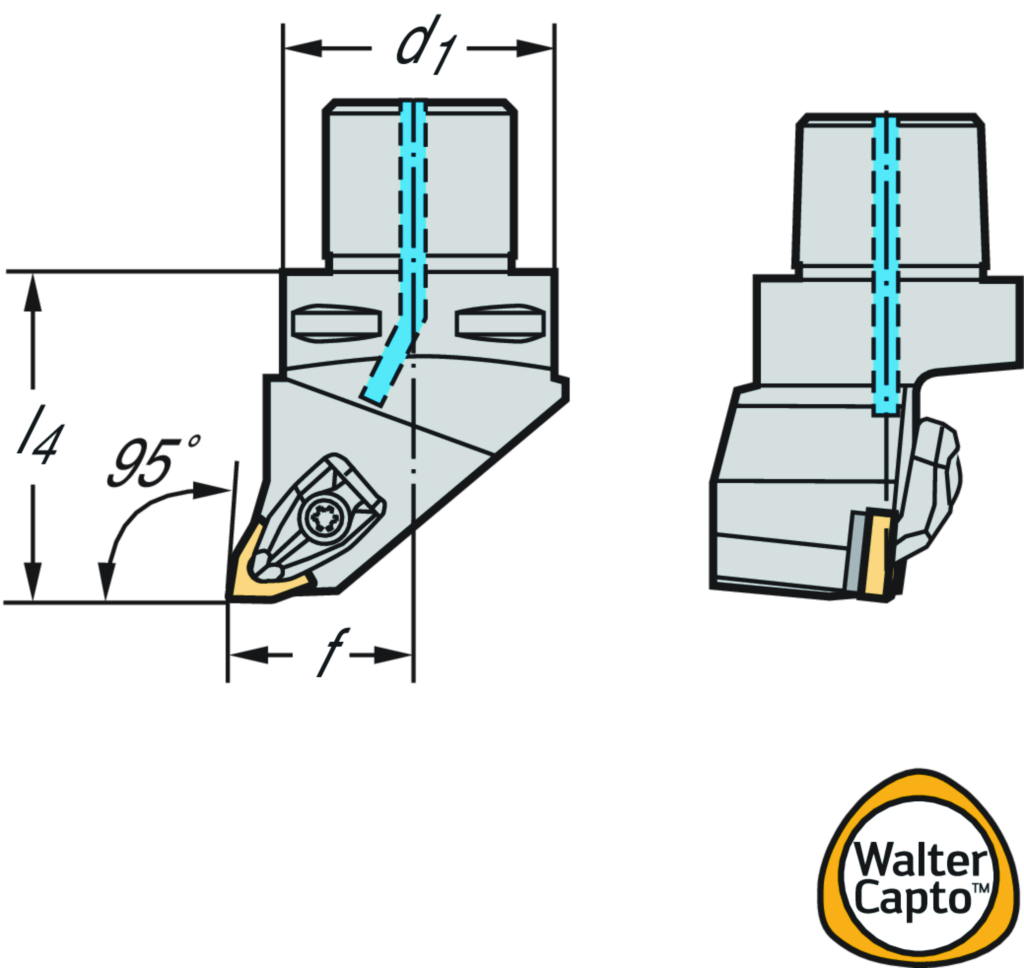 $d_1$

$l_4$

$95°$

$f$

Walter Capto™