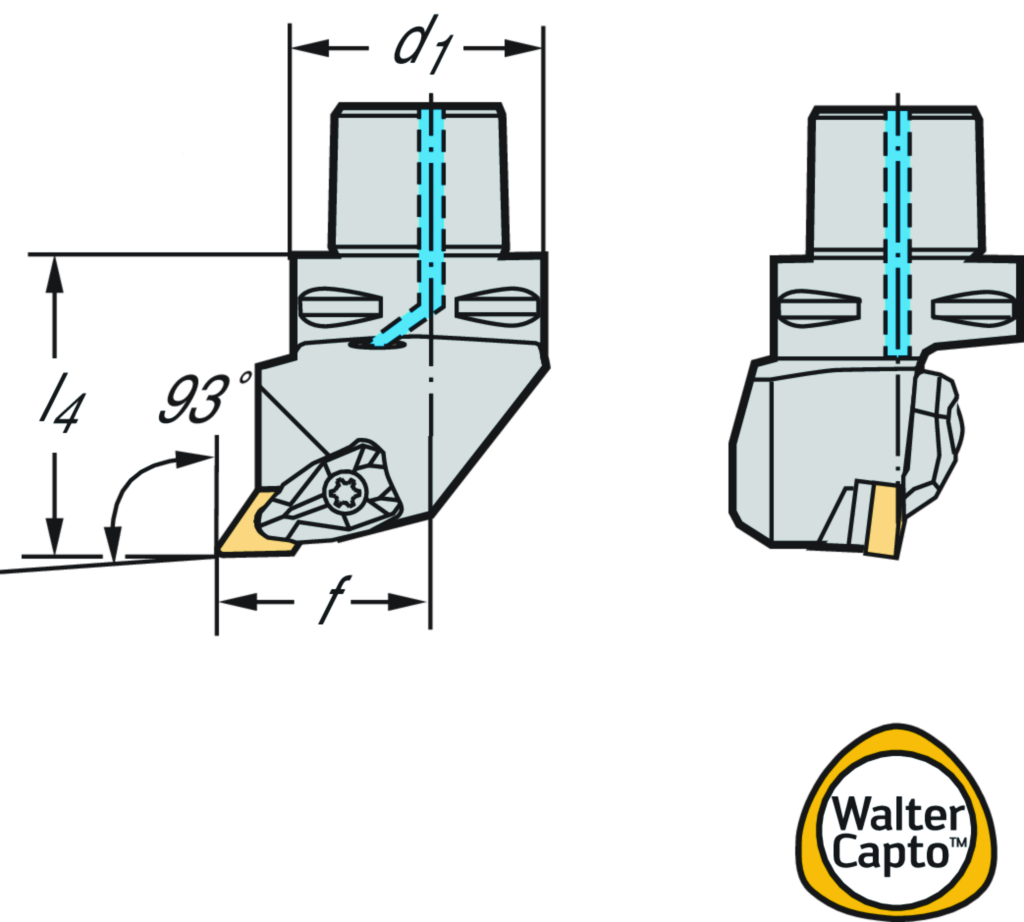 $d_1$

$l_4$

$93°$

$f$

Walter Capto™