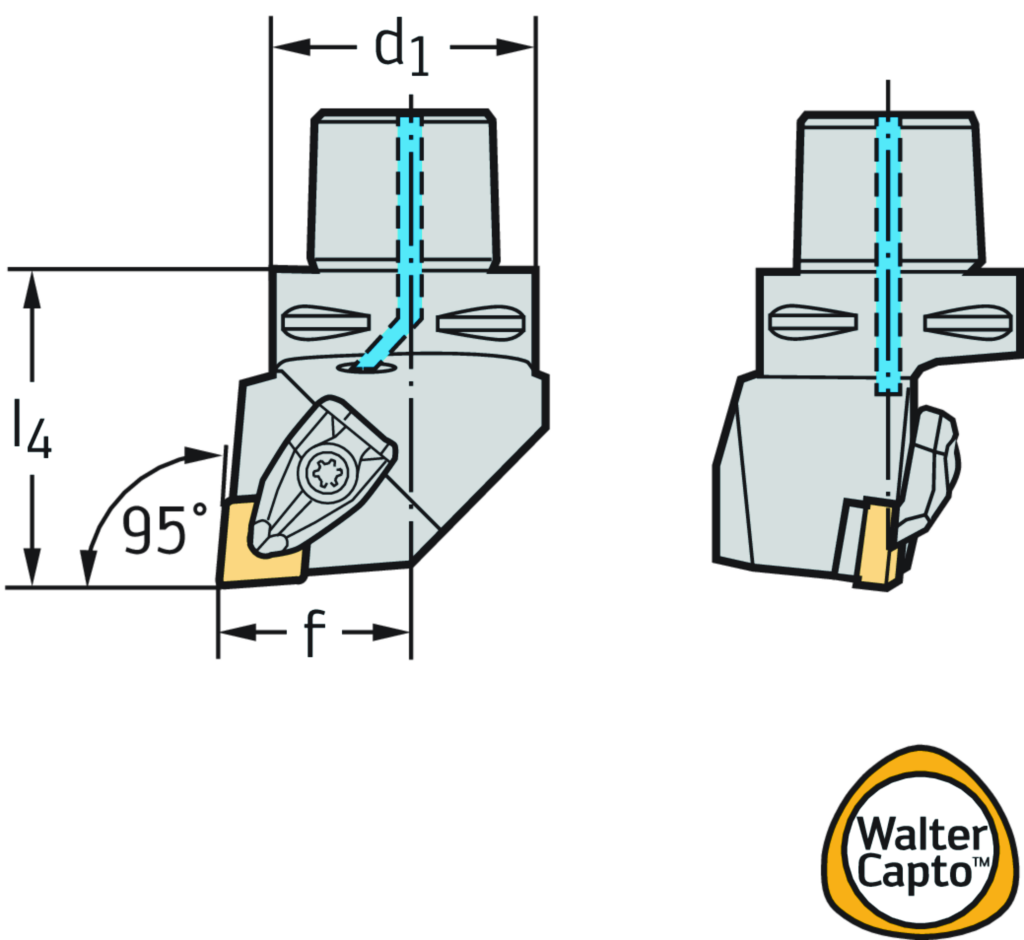 $d_1$

$l_4$

95°

f

Walter
Capto™