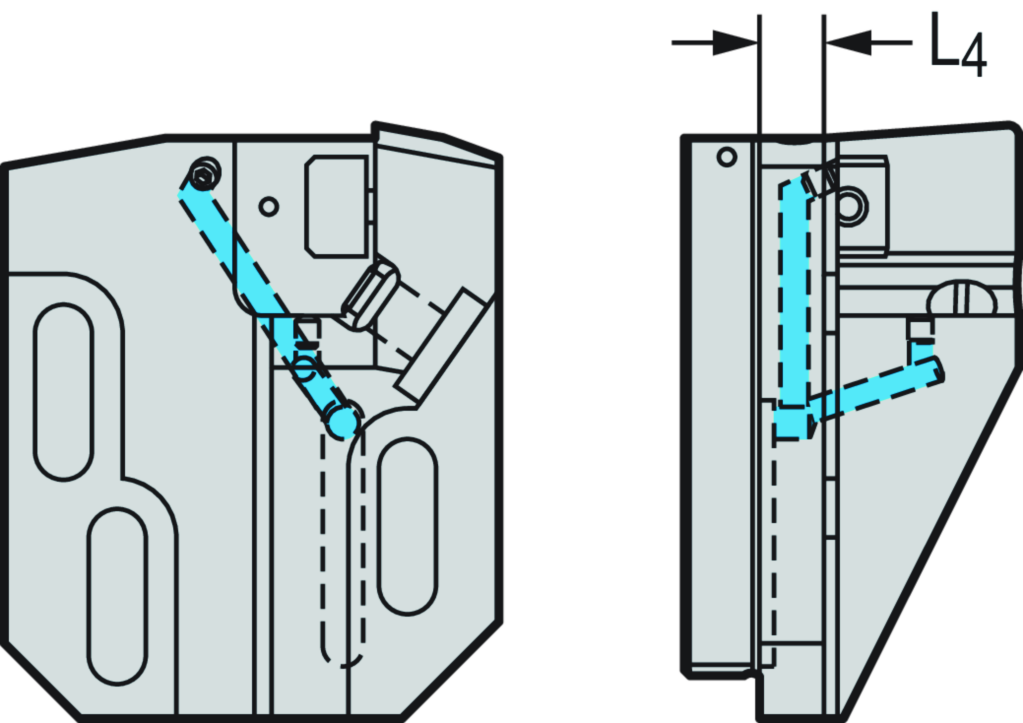 $L_4$